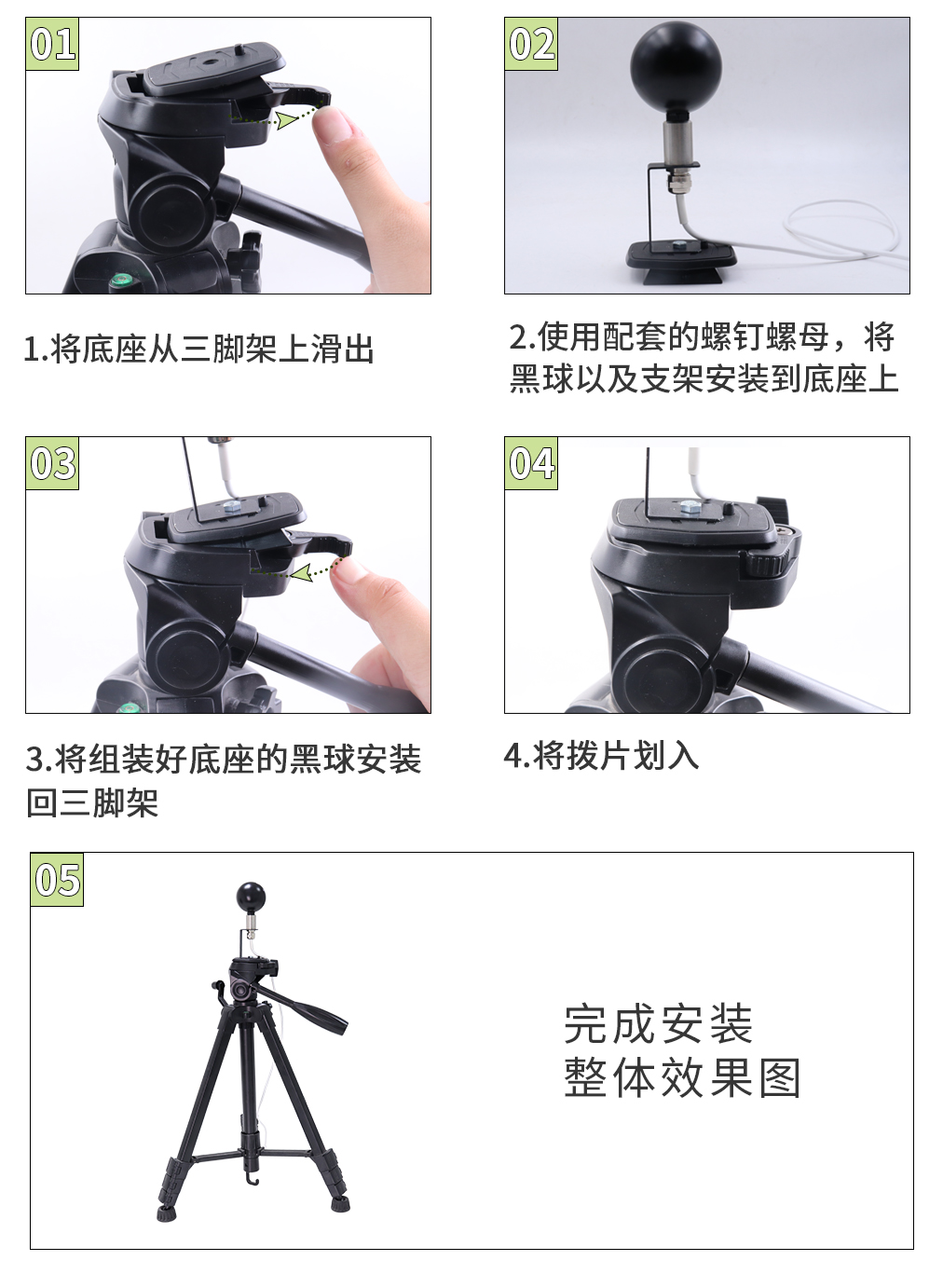 01

1.将底座从三脚架上滑出

02

2.使用配套的螺钉螺母，将黑球以及支架安装到底座上

03

3.将组装好底座的黑球安装回三脚架

04

4.将拨片划入

05

完成安装
整体效果图