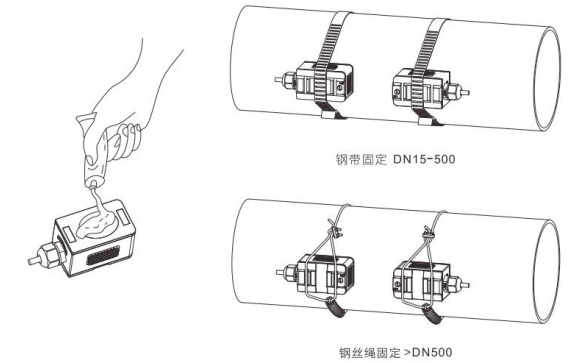 钢带固定 DN15-500

钢丝绳固定 >DN500